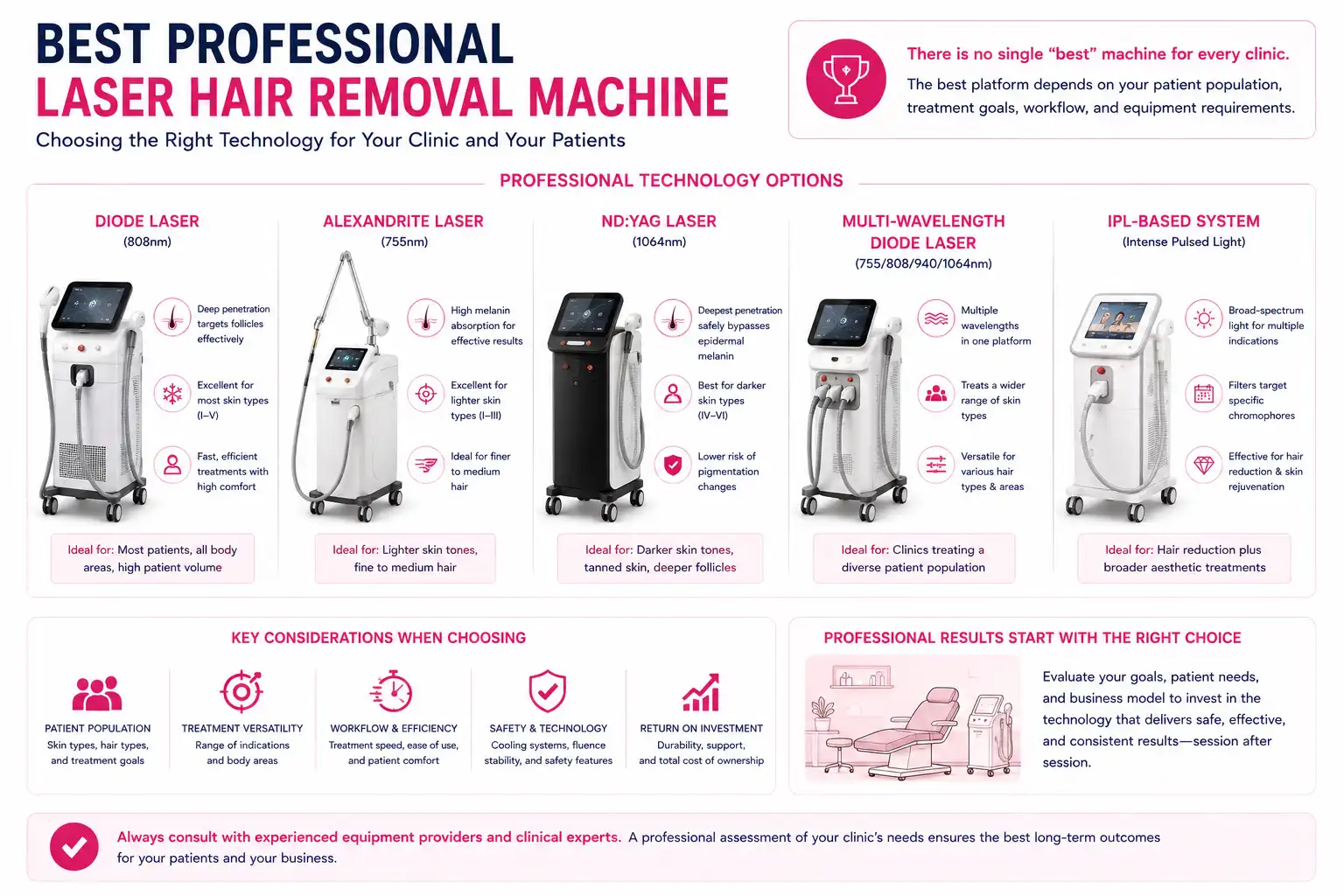 BEST PROFESSIONAL
LASER HAIR REMOVAL MACHINE
Choosing the Right Technology for Your Clinic and Your Patients

There is no single "best" machine for every clinic.
The best platform depends on your patient population, treatment goals, workflow, and equipment requirements.

PROFESSIONAL TECHNOLOGY OPTIONS

DIODE LASER
(808nm)
Deep penetration targets follicles effectively
Excellent for most skin types (I–V)
Fast, efficient treatments with high comfort
Ideal for: Most patients, all body areas, high patient volume

ALEXANDRITE LASER
(755nm)
High melanin absorption for effective results
Excellent for lighter skin types (I–III)
Ideal for finer to medium hair
Ideal for: Lighter skin tones, fine to medium hair

ND:YAG LASER
(1064nm)
Deepest penetration safely bypasses epidermal melanin
Best for darker skin types (IV–VI)
Lower risk of pigmentation changes
Ideal for: Darker skin tones, tanned skin, deeper follicles

MULTI-WAVELENGTH DIODE LASER
(755/808/940/1064nm)
Multiple wavelengths in one platform
Treats a wider range of skin types
Versatile for various hair types & areas
Ideal for: Clinics treating a diverse patient population

IPL-BASED SYSTEM
(Intense Pulsed Light)
Broad-spectrum light for multiple indications
Filters target specific chromophores
Effective for hair reduction & skin rejuvenation
Ideal for: Hair reduction plus broader aesthetic treatments

KEY CONSIDERATIONS WHEN CHOOSING

PATIENT POPULATION
Skin types, hair types, and treatment goals

TREATMENT VERSATILITY
Range of indications and body areas

WORKFLOW & EFFICIENCY
Treatment speed, ease of use, and patient comfort

SAFETY & TECHNOLOGY
Cooling systems, fluence stability, and safety features

RETURN ON INVESTMENT
Durability, support, and total cost of ownership

PROFESSIONAL RESULTS START WITH THE RIGHT CHOICE

Evaluate your goals, patient needs, and business model to invest in the technology that delivers safe, effective, and consistent results—session after session.

Always consult with experienced equipment providers and clinical experts. A professional assessment of your clinic's needs ensures the best long-term outcomes for your patients and your business.